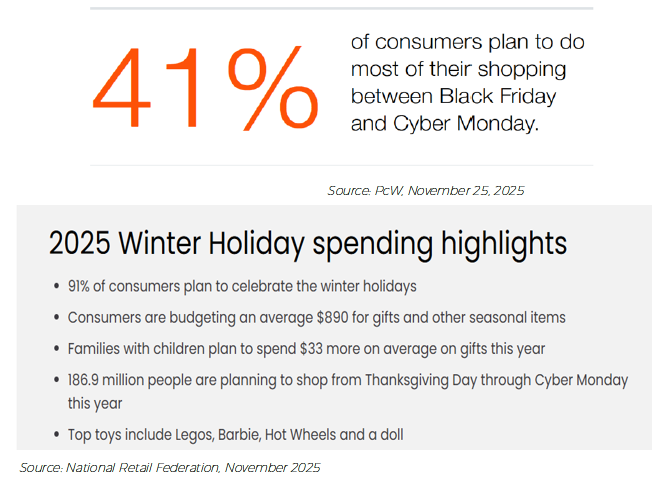 41%

of consumers plan to do most of their shopping between Black Friday and Cyber Monday.

Source: PcW, November 25, 2025

2025 Winter Holiday spending highlights

• 91% of consumers plan to celebrate the winter holidays
• Consumers are budgeting an average $890 for gifts and other seasonal items
• Families with children plan to spend $33 more on average on gifts this year
• 186.9 million people are planning to shop from Thanksgiving Day through Cyber Monday this year
• Top toys include Legos, Barbie, Hot Wheels and a doll

Source: National Retail Federation, November 2025